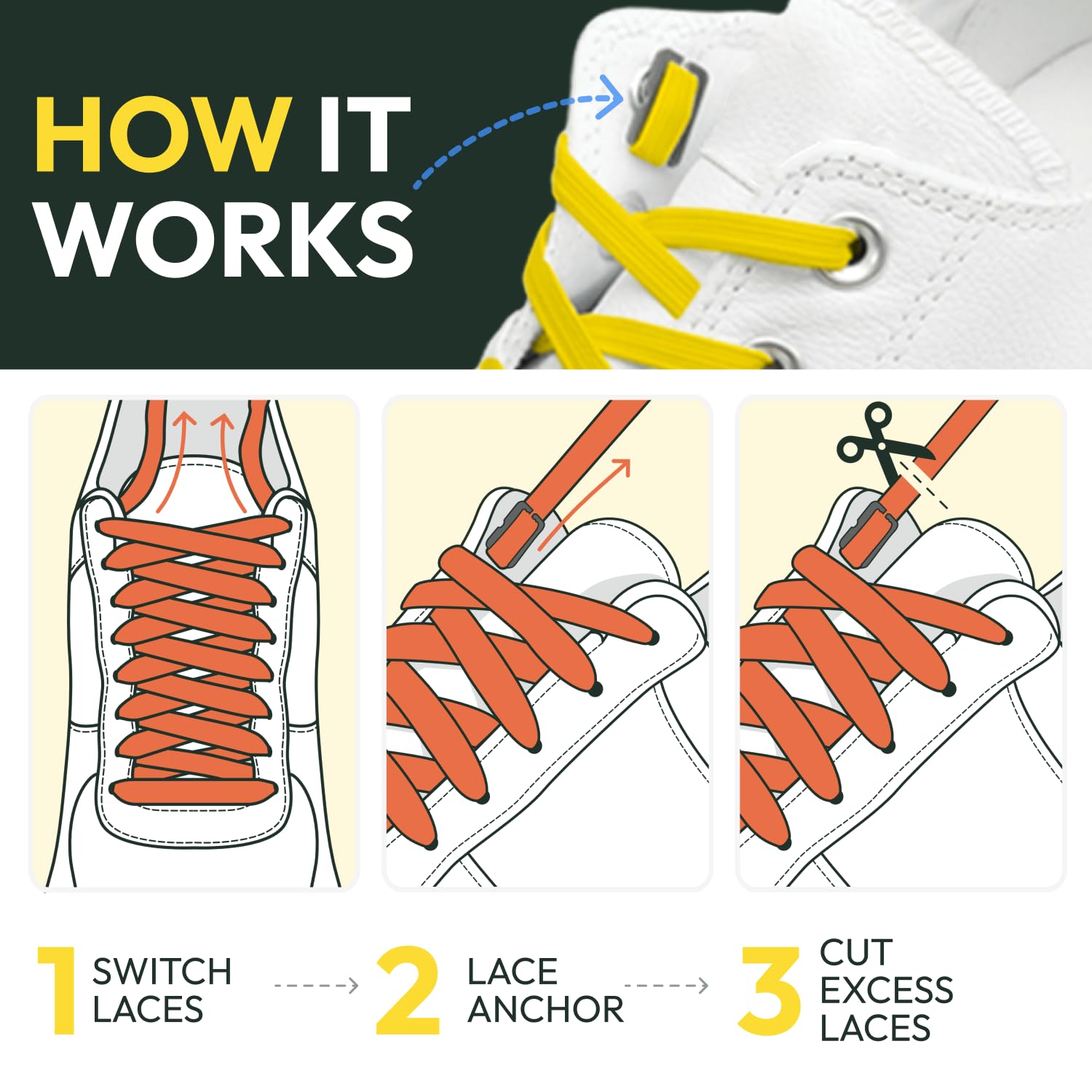 HOW IT WORKS

1 SWITCH LACES

2 LACE ANCHOR

3 CUT EXCESS LACES